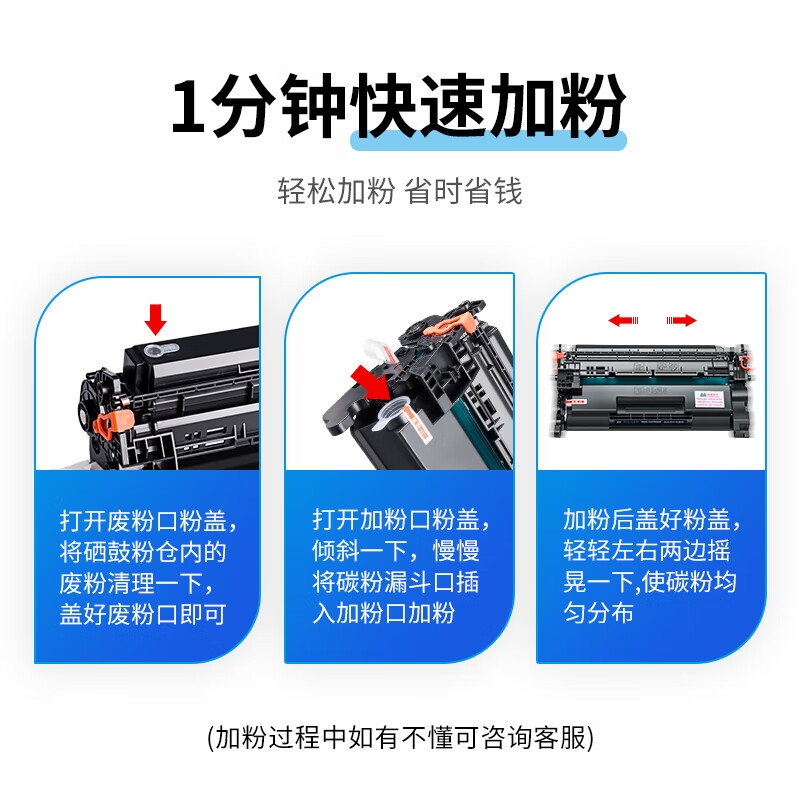 1分钟快速加粉

轻松加粉 省时省钱

打开废粉口粉盖，将硒鼓粉仓内的废粉清理一下，盖好废粉口即可

打开加粉口粉盖，倾斜一下，慢慢将碳粉漏斗口插入加粉口加粉

加粉后盖好粉盖，轻轻左右两边摇晃一下,使碳粉均匀分布

(加粉过程中如有不懂可咨询客服)